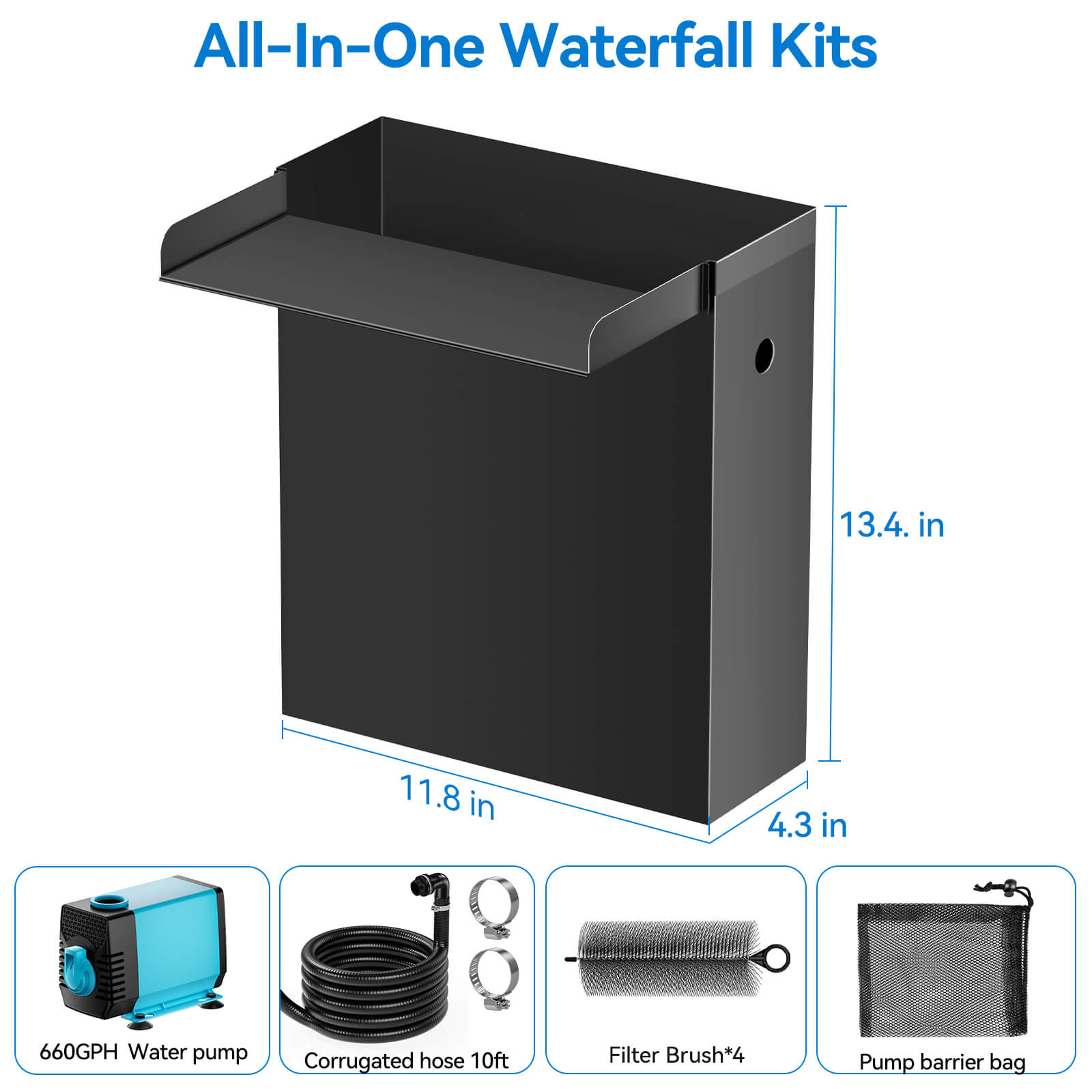 All-In-One Waterfall Kits

13.4. in

11.8 in

4.3 in

660GPH Water pump

Corrugated hose 10ft

Filter Brush*4

Pump barrier bag