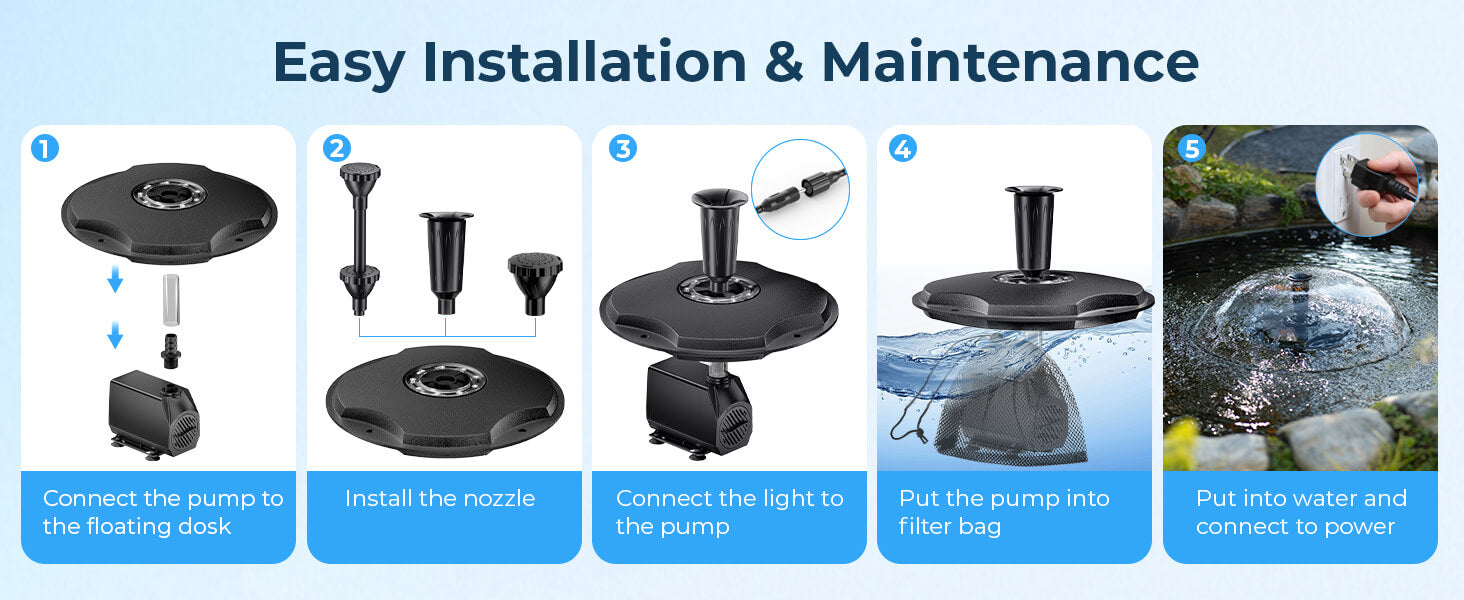 Easy Installation & Maintenance

1
Connect the pump to the floating dosk

2
Install the nozzle

3
Connect the light to the pump

4
Put the pump into filter bag

5
Put into water and connect to power