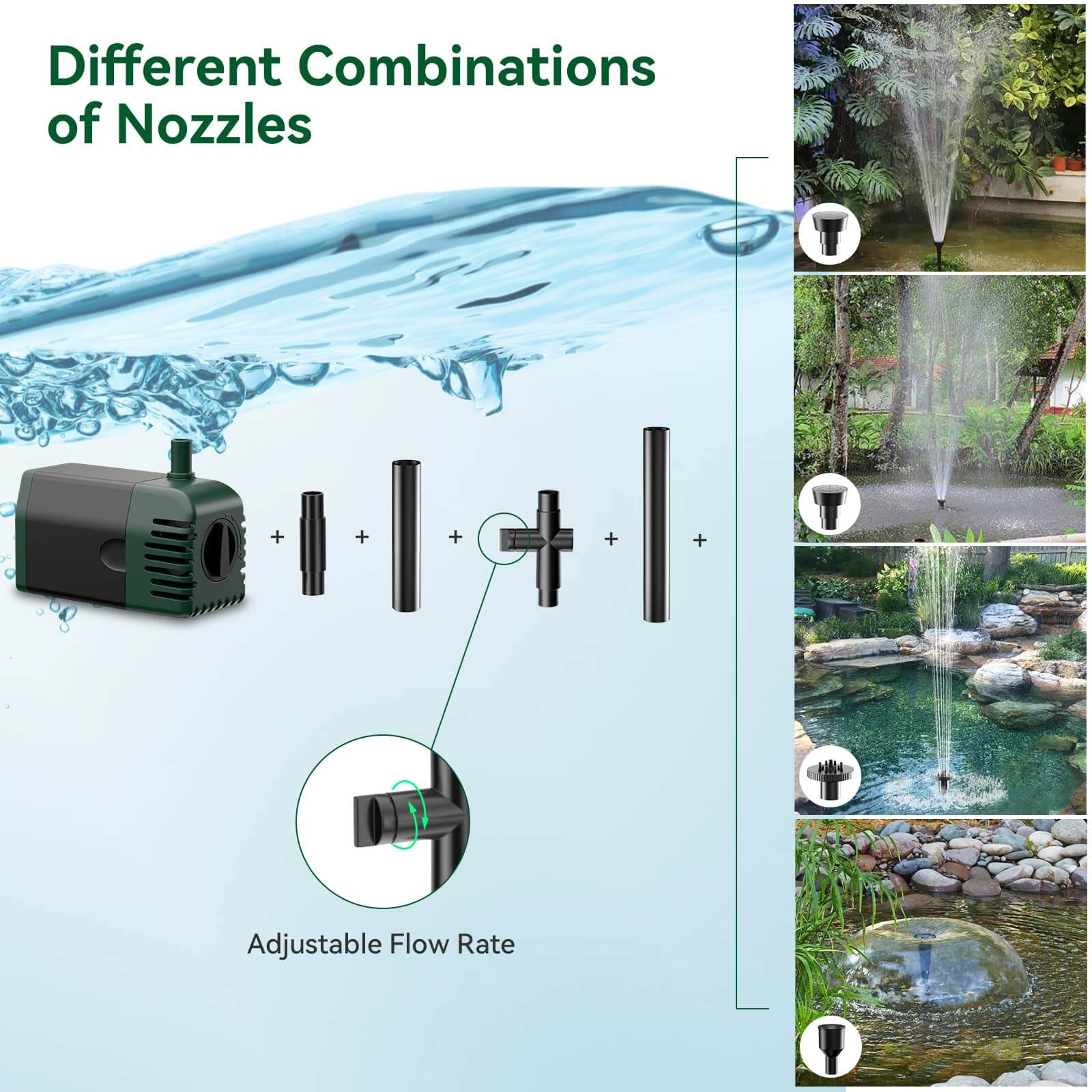 Different Combinations of Nozzles

+ + + + +

Adjustable Flow Rate