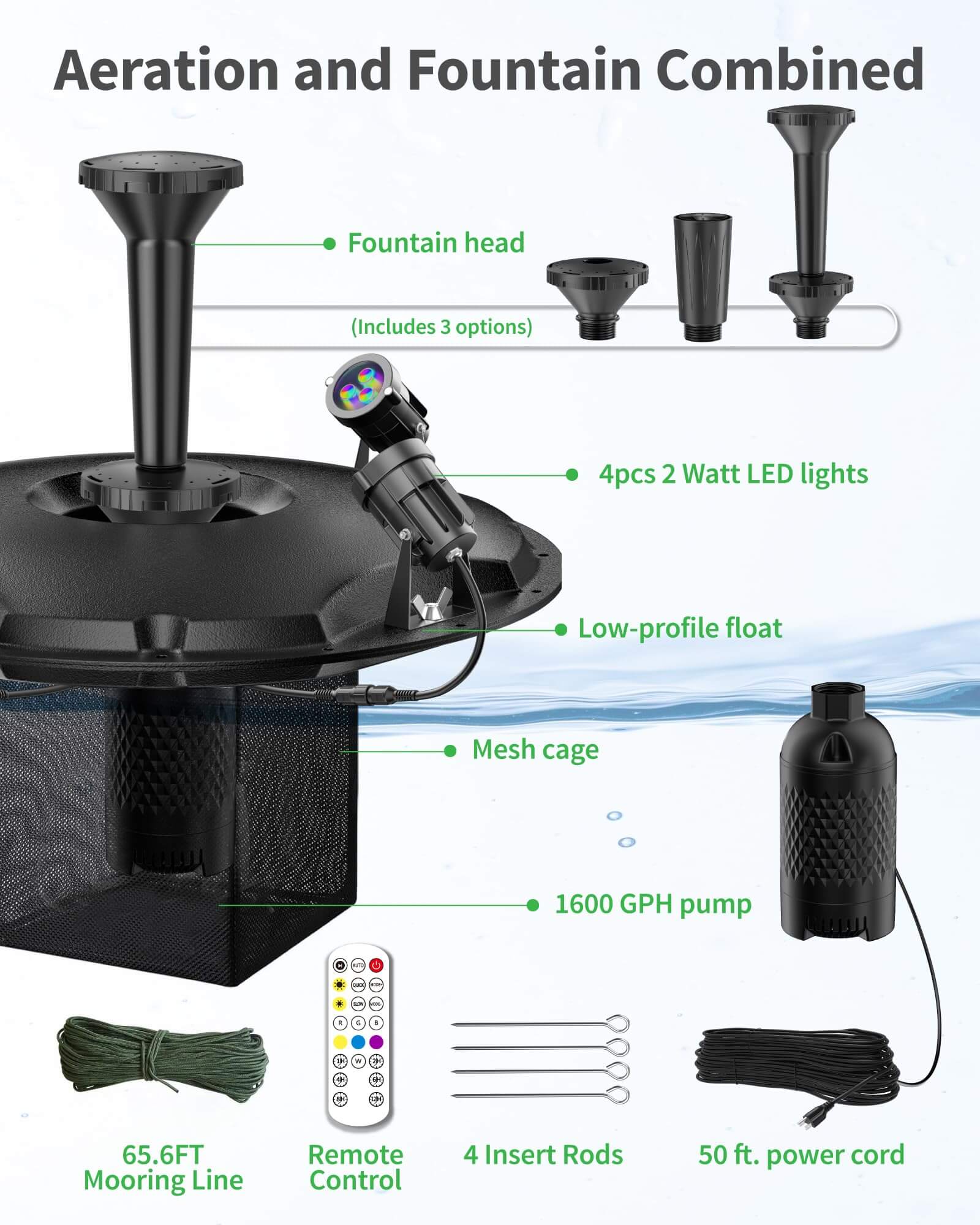 Aeration and Fountain Combined

Fountain head

(Includes 3 options)

4pcs 2 Watt LED lights

Low-profile float

Mesh cage

1600 GPH pump

AUTO
QUICK MODE+
SLOW MODE-
R G B
1H W 2H
4H 6H
8H 12H

65.6FT Mooring Line

Remote Control

4 Insert Rods

50 ft. power cord