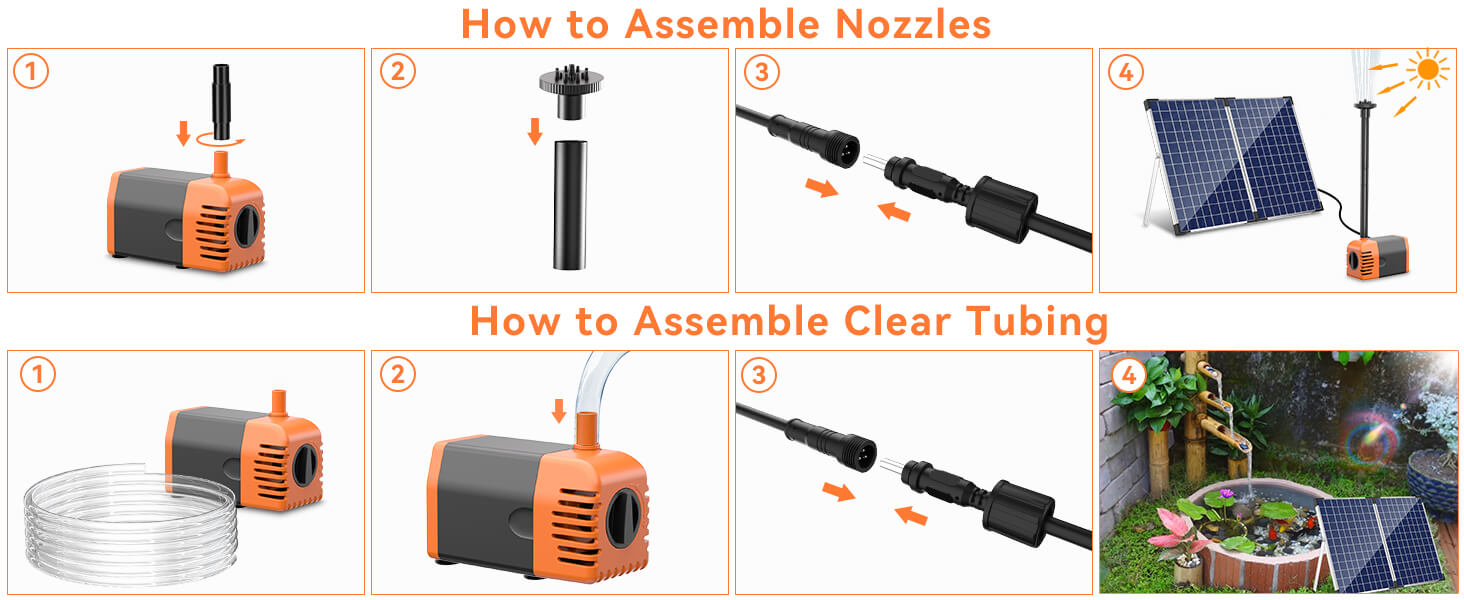 How to Assemble Nozzles

1

2

3

4

How to Assemble Clear Tubing

1

2

3

4