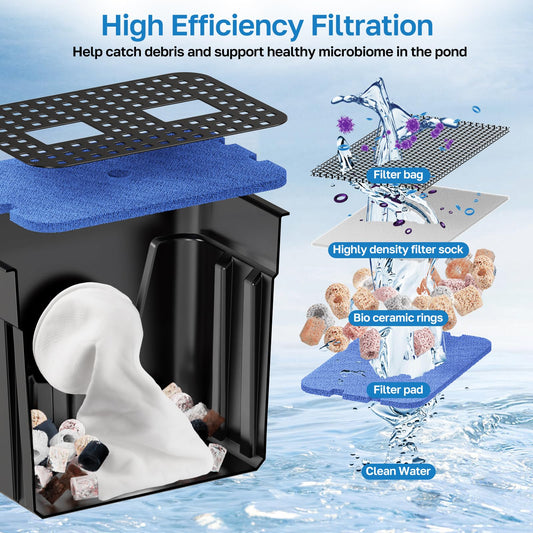 High Efficiency Filtration
Help catch debris and support healthy microbiome in the pond

Filter bag

Highly density filter sock

Bio ceramic rings

Filter pad

Clean Water