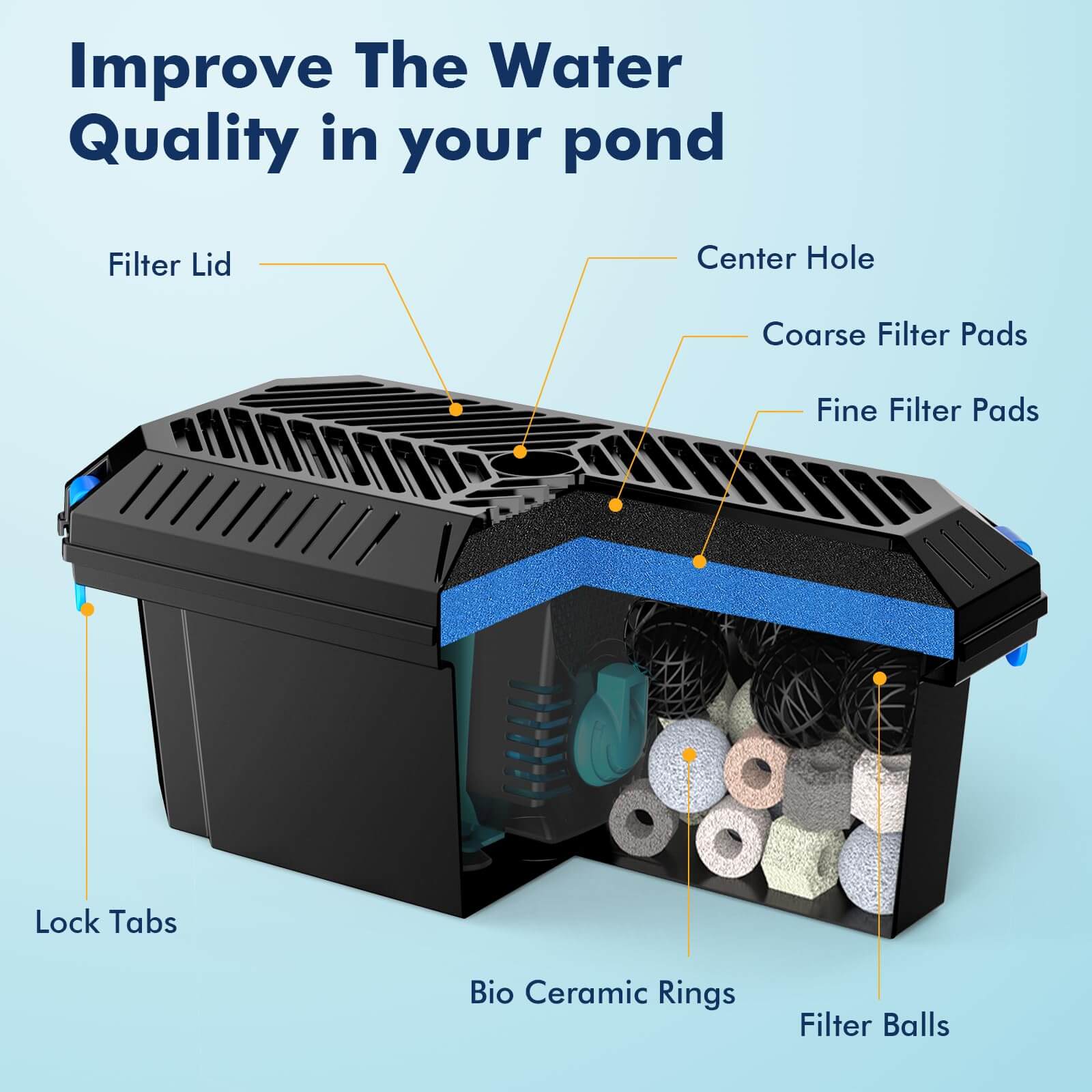 Improve The Water Quality in your pond

Filter Lid

Center Hole

Coarse Filter Pads

Fine Filter Pads

Lock Tabs

Bio Ceramic Rings

Filter Balls