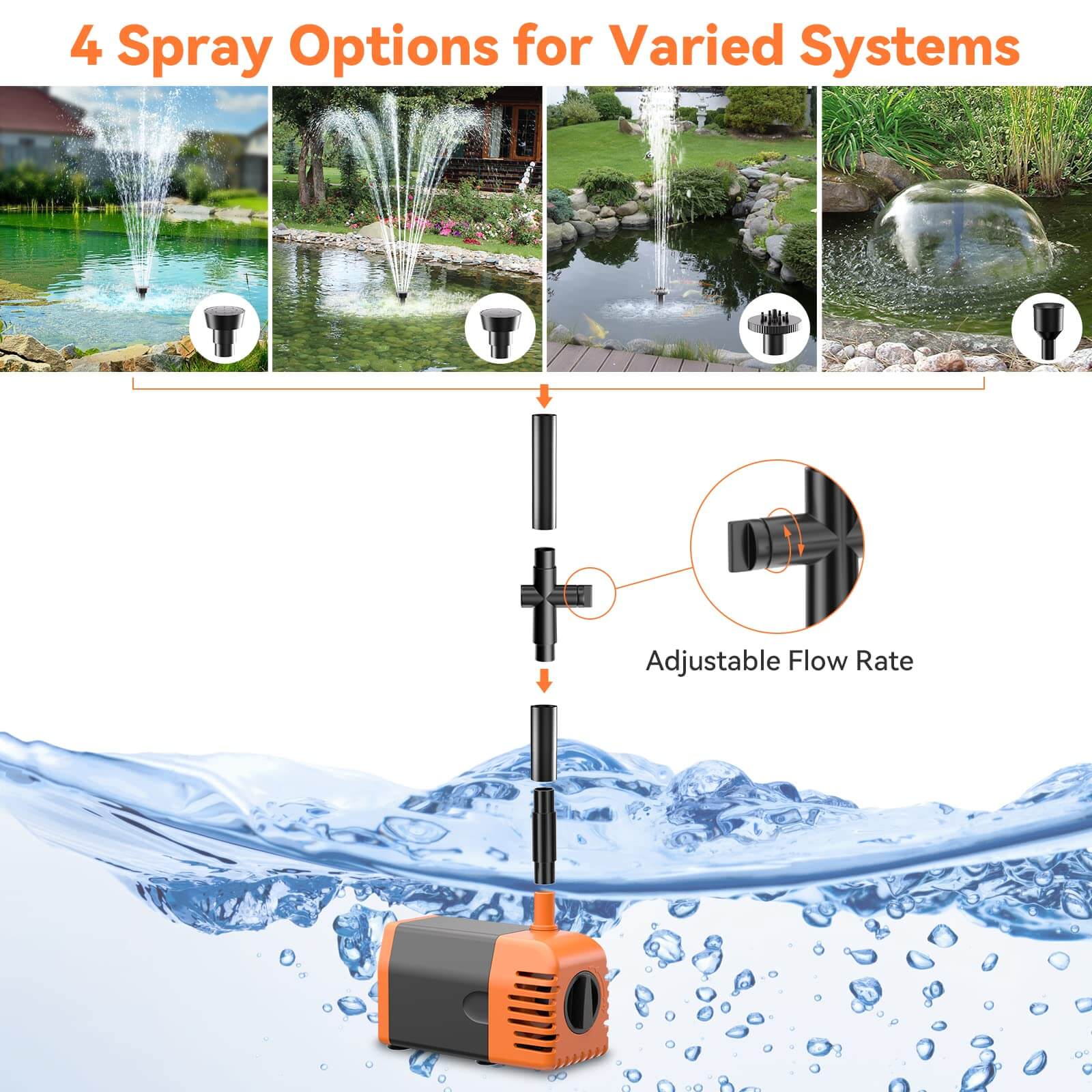 4 Spray Options for Varied Systems

Adjustable Flow Rate